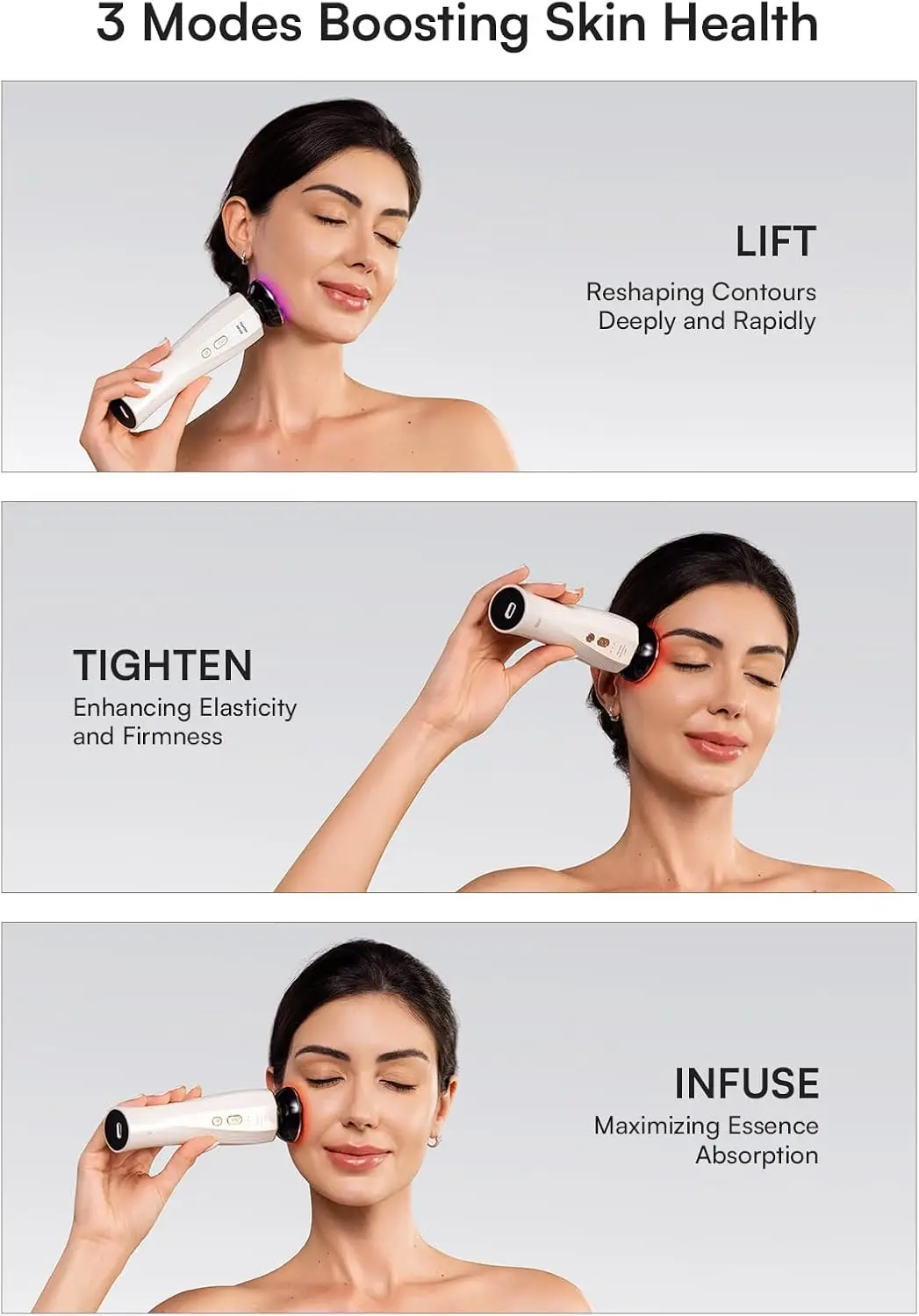 3 Modes Boosting Skin Health

LIFT
Reshaping Contours Deeply and Rapidly

TIGHTEN
Enhancing Elasticity and Firmness

INFUSE
Maximizing Essence Absorption